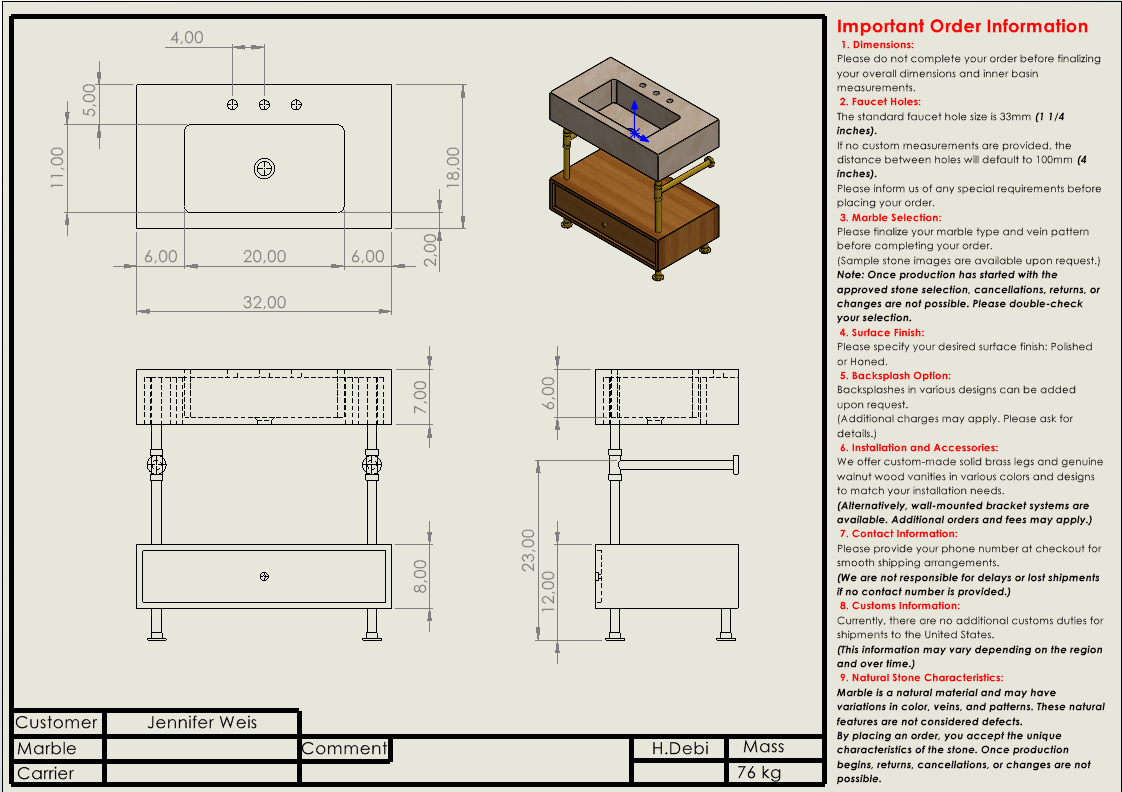 4,00

5,00

11,00

18,00

6,00

20,00

6,00

2,00

32,00

7,00

8,00

6,00

23,00

12,00

| Customer | Jennifer Weis |
|---|---|
| Marble | |
| Carrier | |

Comment

| H.Debi | Mass |
|---|---|
| | 76 kg |

Important Order Information

1. Dimensions:
Please do not complete your order before finalizing your overall dimensions and inner basin measurements.

2. Faucet Holes:
The standard faucet hole size is 33mm (1 1/4 inches).
If no custom measurements are provided, the distance between holes will default to 100mm (4 inches).
Please inform us of any special requirements before placing your order.

3. Marble Selection:
Please finalize your marble type and vein pattern before completing your order.
(Sample stone images are available upon request.)
Note: Once production has started with the approved stone selection, cancellations, returns, or changes are not possible. Please double-check your selection.

4. Surface Finish:
Please specify your desired surface finish: Polished or Honed.

5. Backsplash Option:
Backsplashes in various designs can be added upon request.
(Additional charges may apply. Please ask for details.)

6. Installation and Accessories:
We offer custom-made solid brass legs and genuine walnut wood vanities in various colors and designs to match your installation needs.
(Alternatively, wall-mounted bracket systems are available. Additional orders and fees may apply.)

7. Contact Information:
Please provide your phone number at checkout for smooth shipping arrangements.
(We are not responsible for delays or lost shipments if no contact number is provided.)

8. Customs Information:
Currently, there are no additional customs duties for shipments to the United States.
(This information may vary depending on the region and over time.)

9. Natural Stone Characteristics:
Marble is a natural material and may have variations in color, veins, and patterns. These natural features are not considered defects.
By placing an order, you accept the unique characteristics of the stone. Once production begins, returns, cancellations, or changes are not possible.