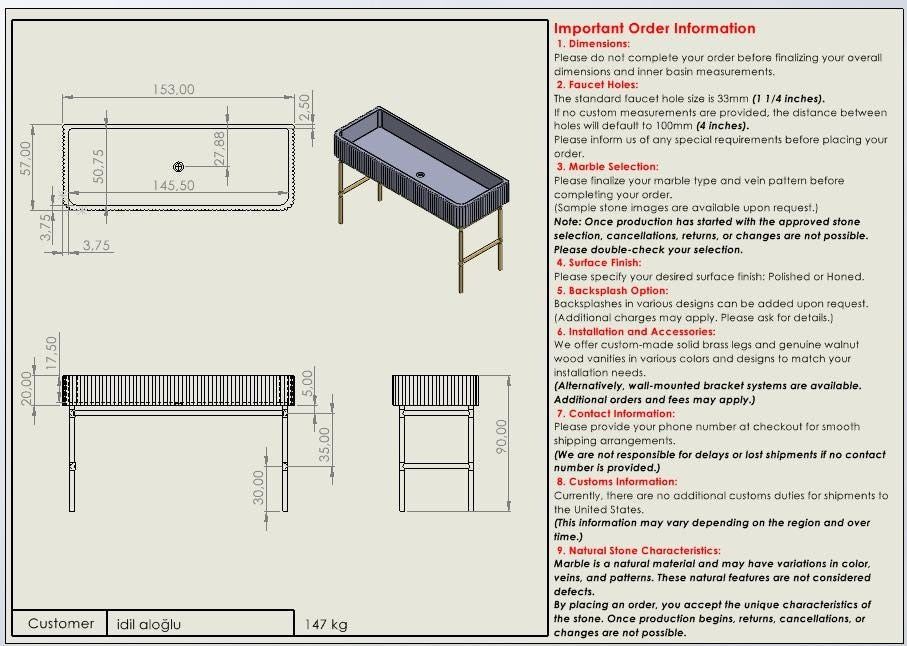 153,00
2,50
57,00
50,75
27,88
145,50
3,75
3,75

17,50
20,00
5,00
35,00
30,00
90,00

Customer | idil aloğlu | 147 kg

Important Order Information
1. Dimensions:
Please do not complete your order before finalizing your overall dimensions and inner basin measurements.
2. Faucet Holes:
The standard faucet hole size is 33mm (1 1/4 inches).
If no custom measurements are provided, the distance between holes will default to 100mm (4 inches).
Please inform us of any special requirements before placing your order.
3. Marble Selection:
Please finalize your marble type and vein pattern before completing your order.
(Sample stone images are available upon request.)
Note: Once production has started with the approved stone selection, cancellations, returns, or changes are not possible. Please double-check your selection.
4. Surface Finish:
Please specify your desired surface finish: Polished or Honed.
5. Backsplash Option:
Backsplashes in various designs can be added upon request. (Additional charges may apply. Please ask for details.)
6. Installation and Accessories:
We offer custom-made solid brass legs and genuine walnut wood vanities in various colors and designs to match your installation needs.
(Alternatively, wall-mounted bracket systems are available. Additional orders and fees may apply.)
7. Contact Information:
Please provide your phone number at checkout for smooth shipping arrangements.
(We are not responsible for delays or lost shipments if no contact number is provided.)
8. Customs Information:
Currently, there are no additional customs duties for shipments to the United States.
(This information may vary depending on the region and over time.)
9. Natural Stone Characteristics:
Marble is a natural material and may have variations in color, veins, and patterns. These natural features are not considered defects.
By placing an order, you accept the unique characteristics of the stone. Once production begins, returns, cancellations, or changes are not possible.