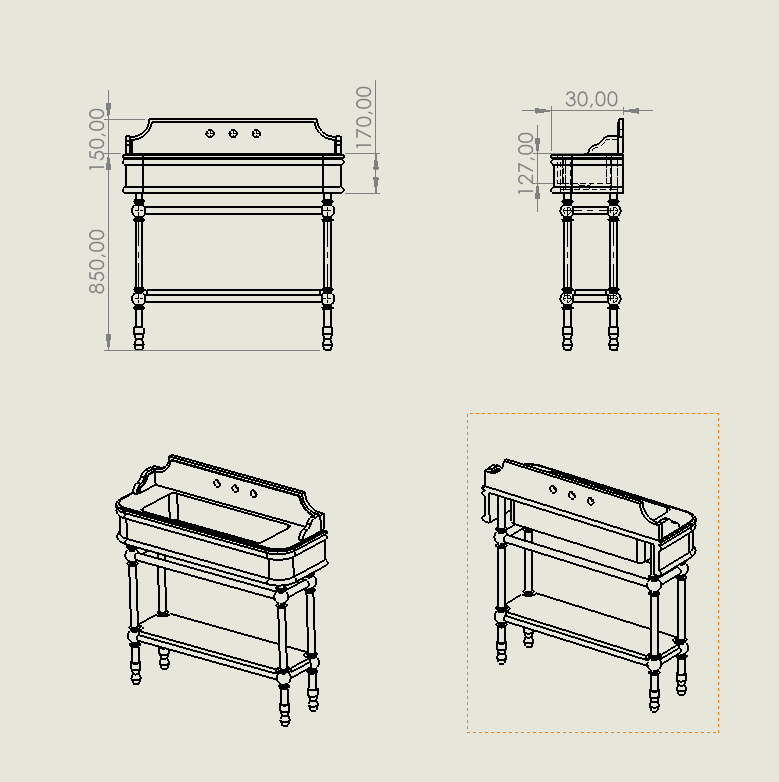 150,00
170,00
850,00
30,00
127,00